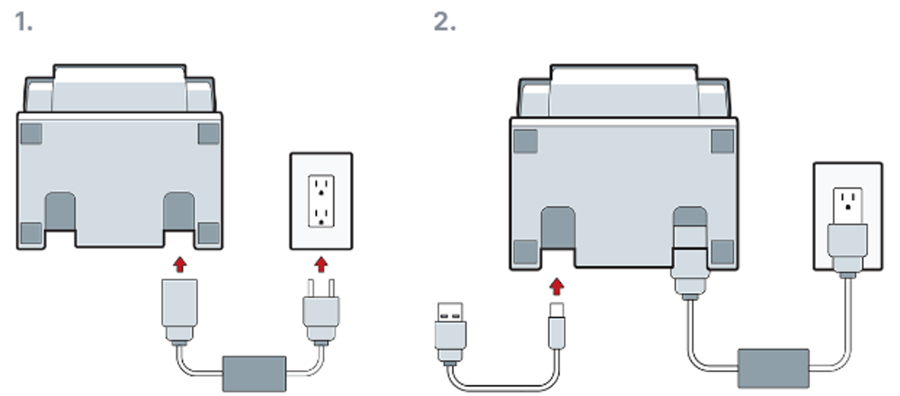 1.

2.